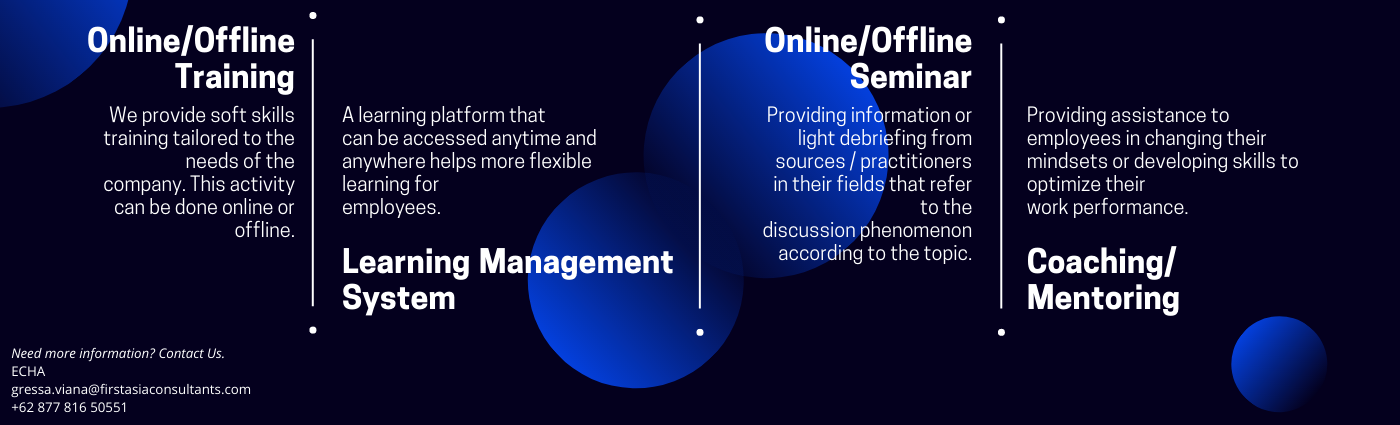 Online/Offline Training

We provide soft skills training tailored to the needs of the company. This activity can be done online or offline.

A learning platform that can be accessed anytime and anywhere helps more flexible learning for employees.

Learning Management System

Online/Offline Seminar

Providing information or light debriefing from sources / practitioners in their fields that refer to the discussion phenomenon according to the topic.

Providing assistance to employees in changing their mindsets or developing skills to optimize their work performance.

Coaching/ Mentoring

Need more information? Contact Us.
ECHA
gressa.viana@firstasiaconsultants.com
+62 877 816 50551